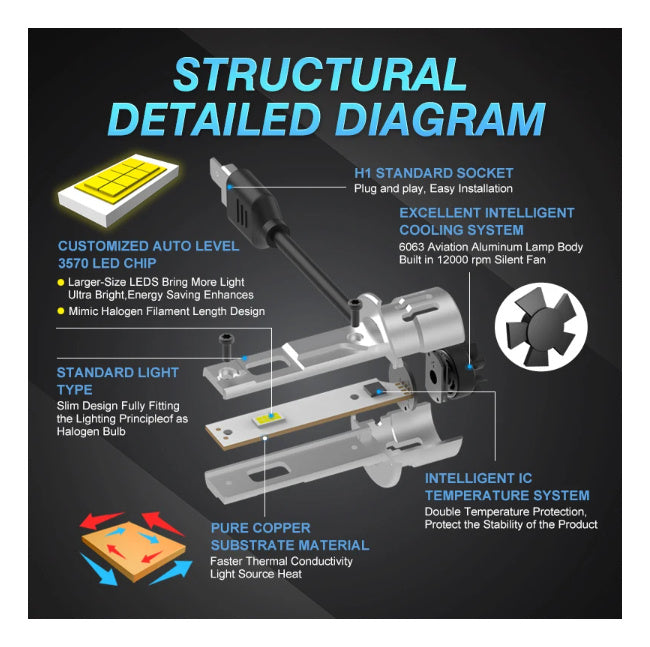 STRUCTURAL DETAILED DIAGRAM

H1 STANDARD SOCKET
Plug and play, Easy Installation

EXCELLENT INTELLIGENT COOLING SYSTEM
6063 Aviation Aluminum Lamp Body
Built in 12000 rpm Silent Fan

CUSTOMIZED AUTO LEVEL 3570 LED CHIP
Larger-Size LEDS Bring More Light Ultra Bright,Energy Saving Enhances
Mimic Halogen Filament Length Design

STANDARD LIGHT TYPE
Slim Design Fully Fitting the Lighting Principleof as Halogen Bulb

INTELLIGENT IC TEMPERATURE SYSTEM
Double Temperature Protection, Protect the Stability of the Product

PURE COPPER SUBSTRATE MATERIAL
Faster Thermal Conductivity
Light Source Heat