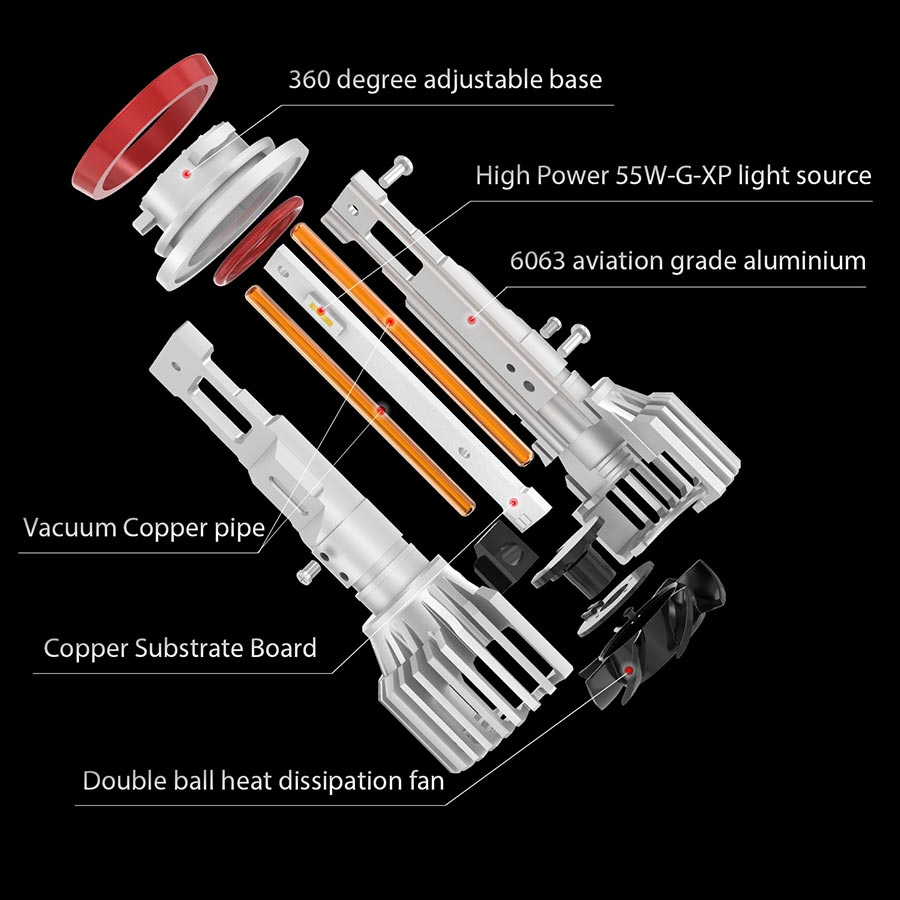 360 degree adjustable base

High Power 55W-G-XP light source

6063 aviation grade aluminium

Vacuum Copper pipe

Copper Substrate Board

Double ball heat dissipation fan